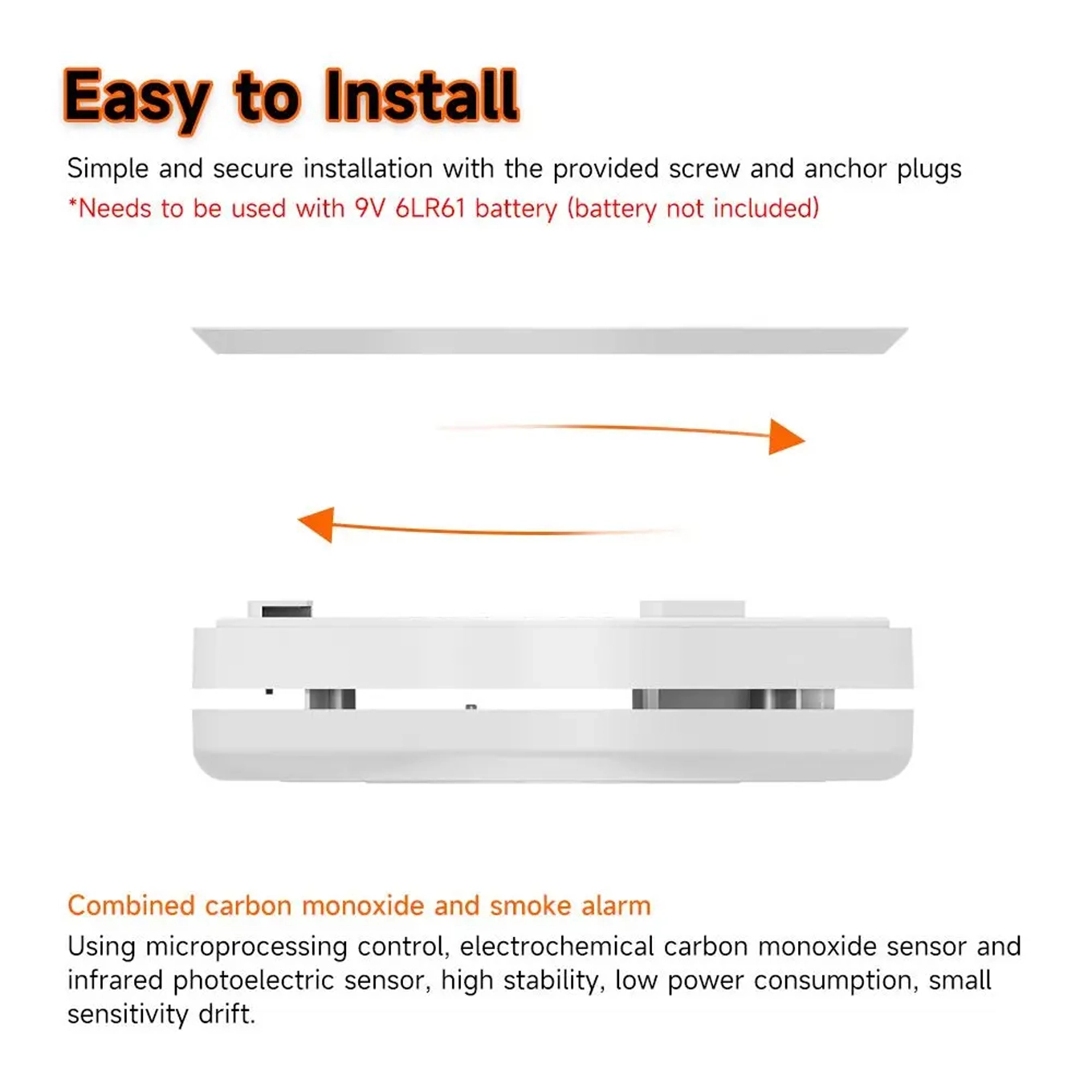 Easy to Install

Simple and secure installation with the provided screw and anchor plugs
*Needs to be used with 9V 6LR61 battery (battery not included)

Combined carbon monoxide and smoke alarm

Using microprocessing control, electrochemical carbon monoxide sensor and infrared photoelectric sensor, high stability, low power consumption, small sensitivity drift.