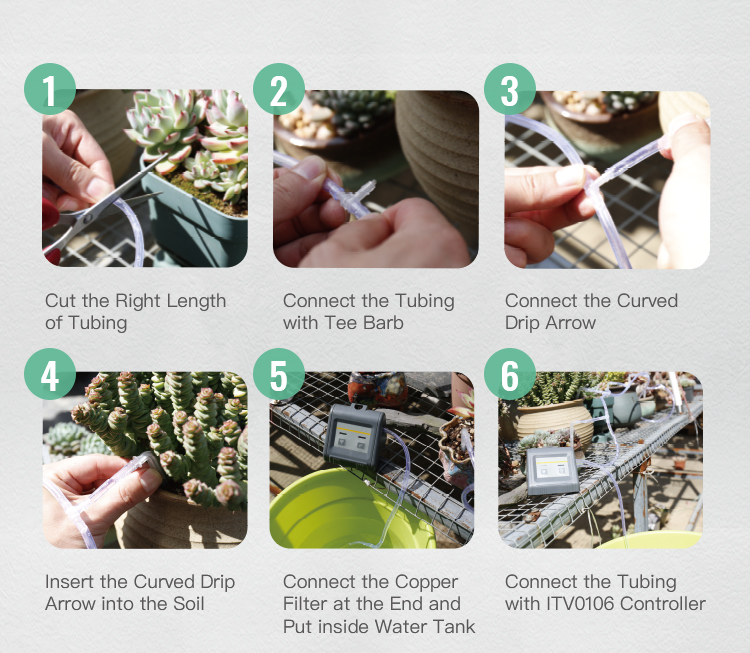 1

Cut the Right Length of Tubing

2

Connect the Tubing with Tee Barb

3

Connect the Curved Drip Arrow

4

Insert the Curved Drip Arrow into the Soil

5

Connect the Copper Filter at the End and Put inside Water Tank

6

Connect the Tubing with ITV0106 Controller