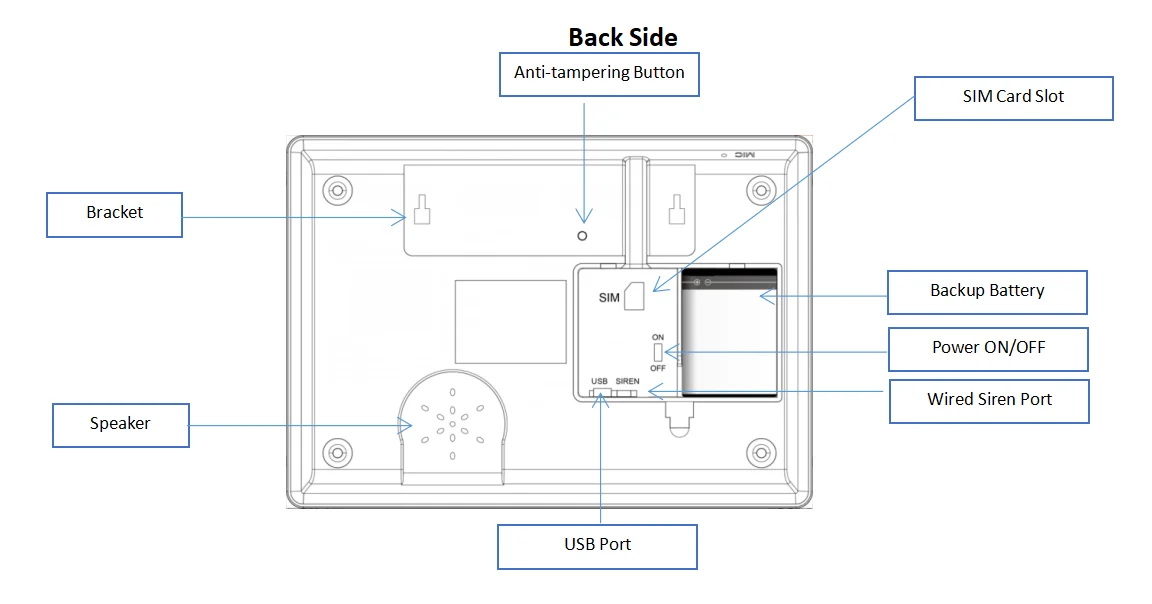 Back Side

Anti-tampering Button

SIM Card Slot

Bracket

MIC

SIM

Backup Battery

ON

OFF

Power ON/OFF

USB SIREN

Wired Siren Port

Speaker

USB Port